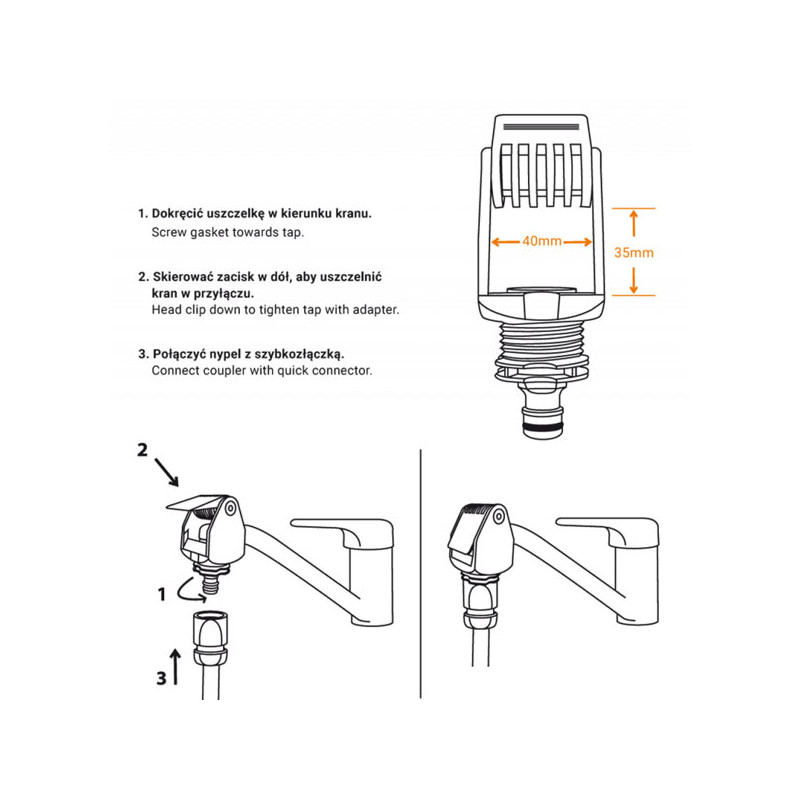 1. Dokręcić uszczelkę w kierunku kranu.
Screw gasket towards tap.

2. Skierować zacisk w dół, aby uszczelnić kran w przyłączu.
Head clip down to tighten tap with adapter.

3. Połączyć nypel z szybkozłączką.
Connect coupler with quick connector.

40mm

35mm

2

1

3