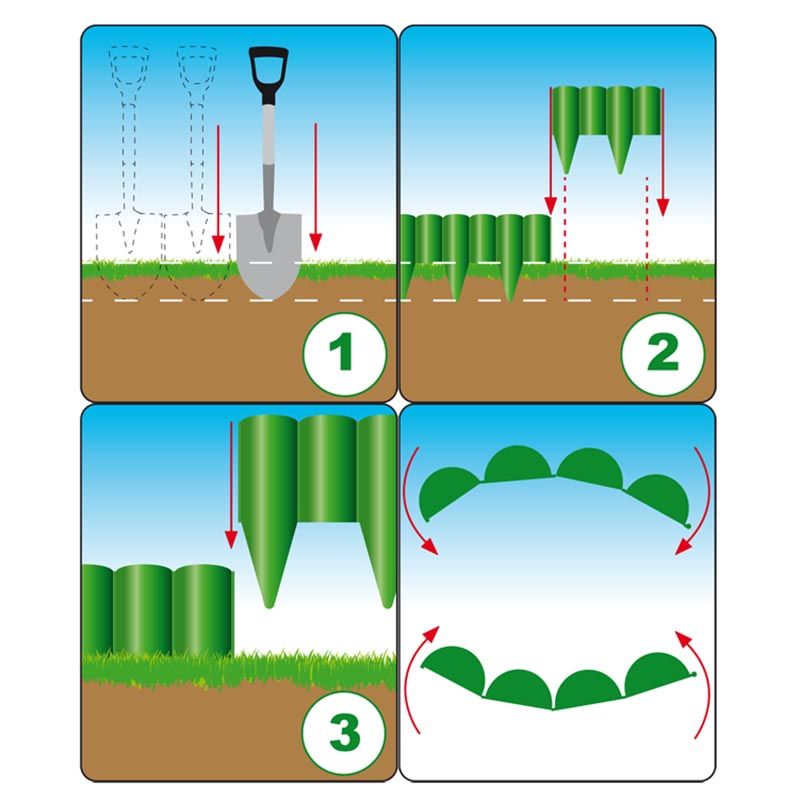 1

2

3